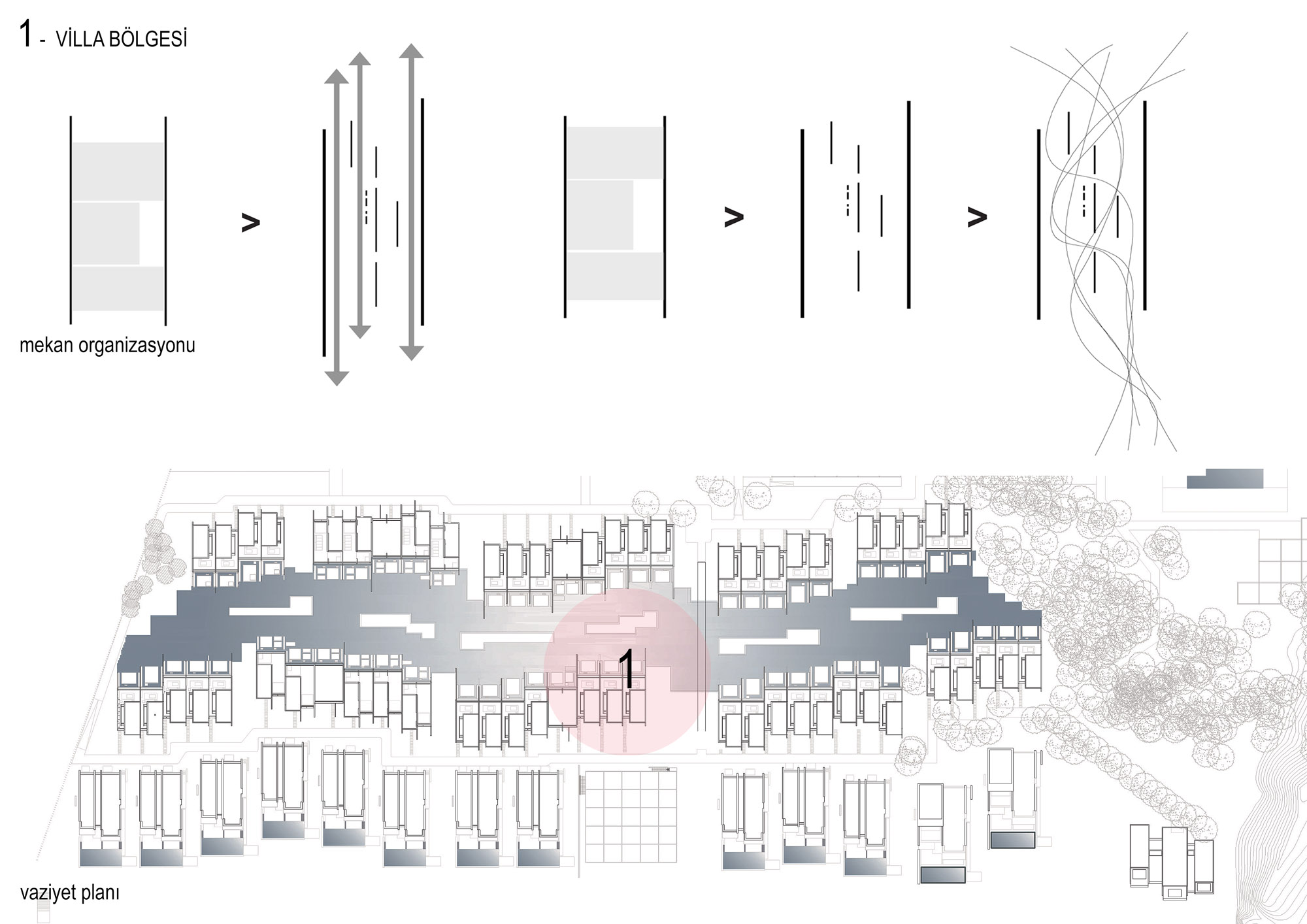 1 - VİLLA BÖLGESİ

mekan organizasyonu

>

>

>

1

vaziyet planı